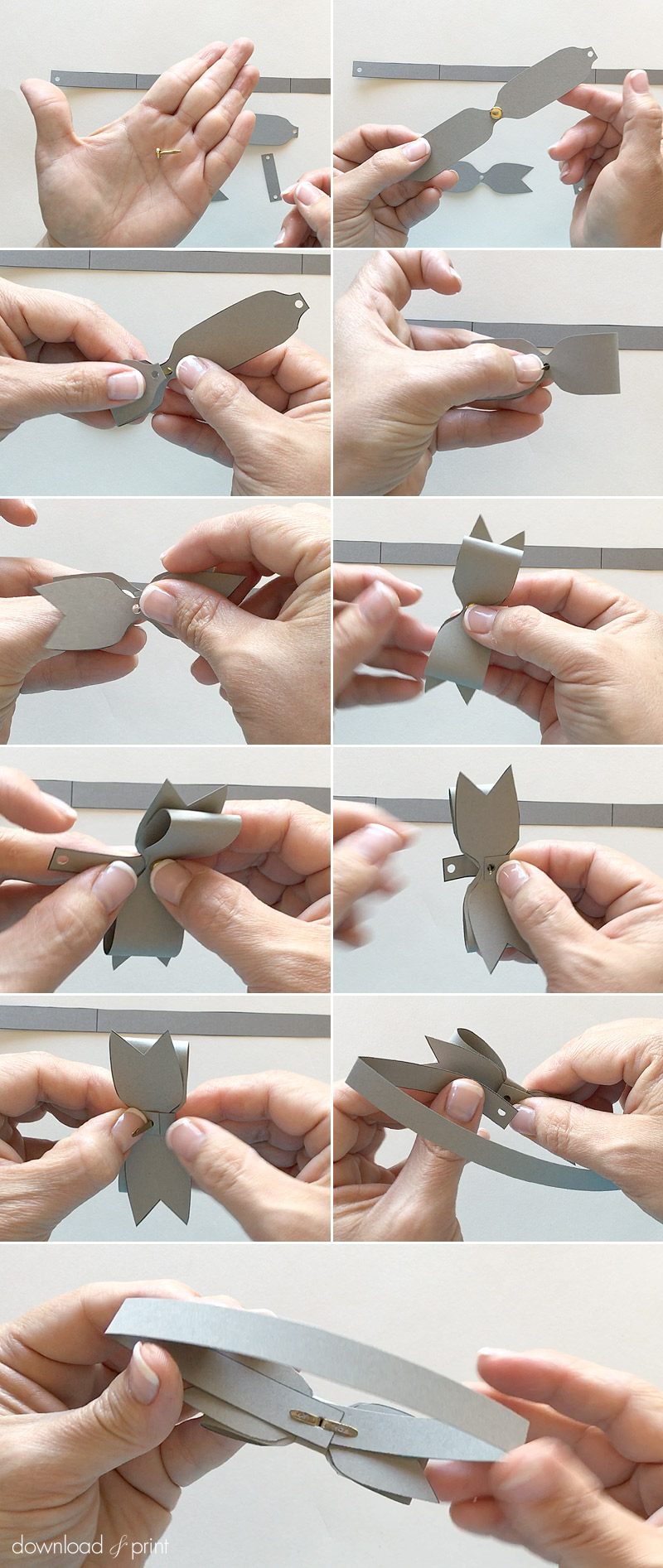 download & print